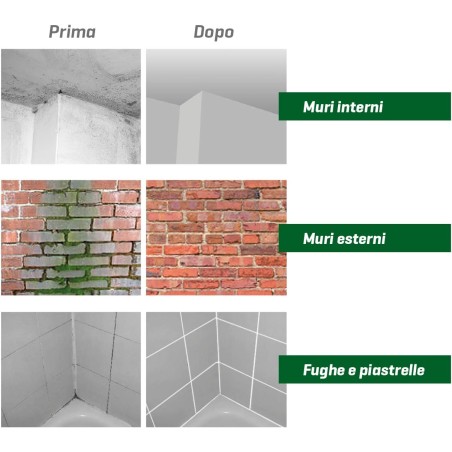 Prima

Dopo

Muri interni

Muri esterni

Fughe e piastrelle